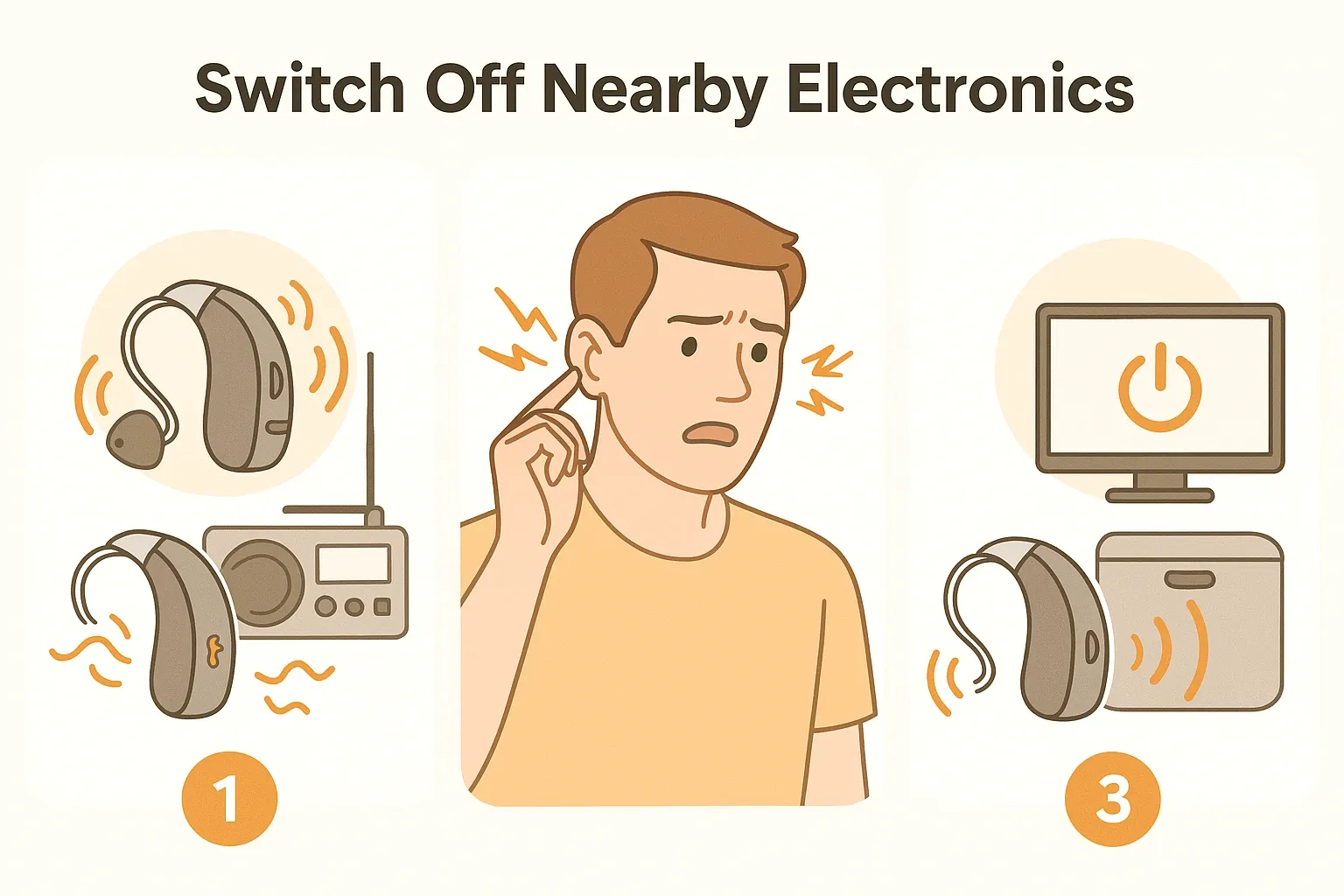 Switch Off Nearby Electronics

1

3